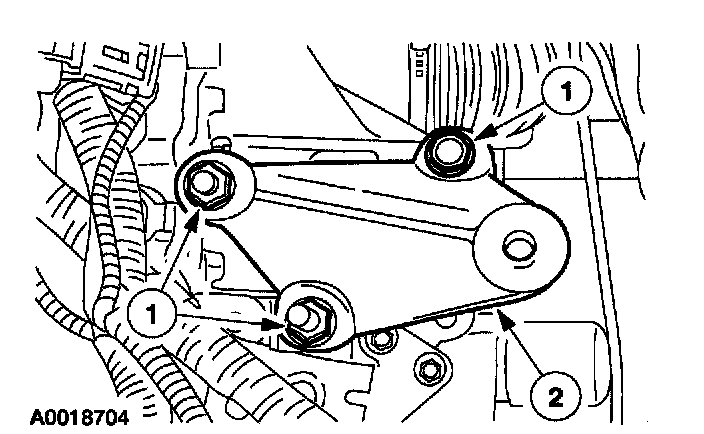 1
1
2
A0018704