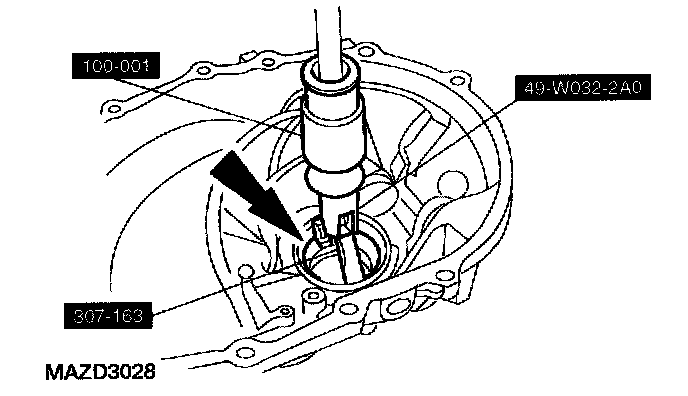 100-001

49-W032-2A0

307-163

MAZD3028