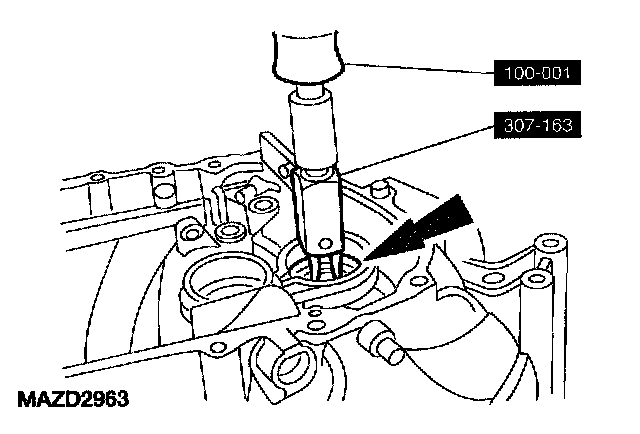 100-001

307-163

MAZD2963