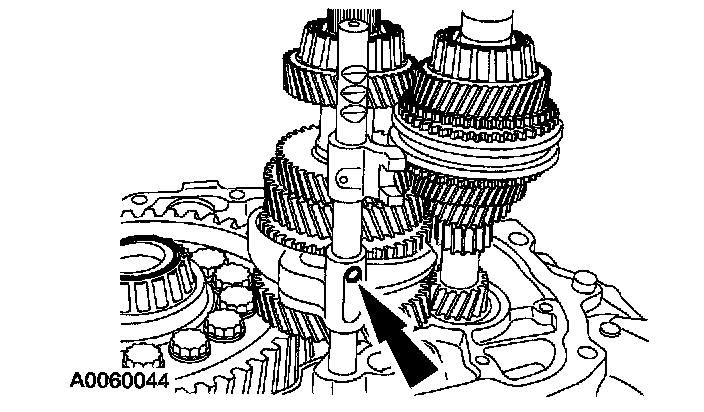 A0060044