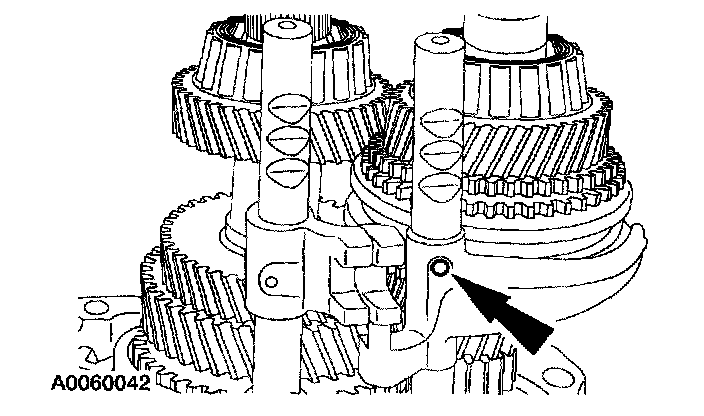 A0060042