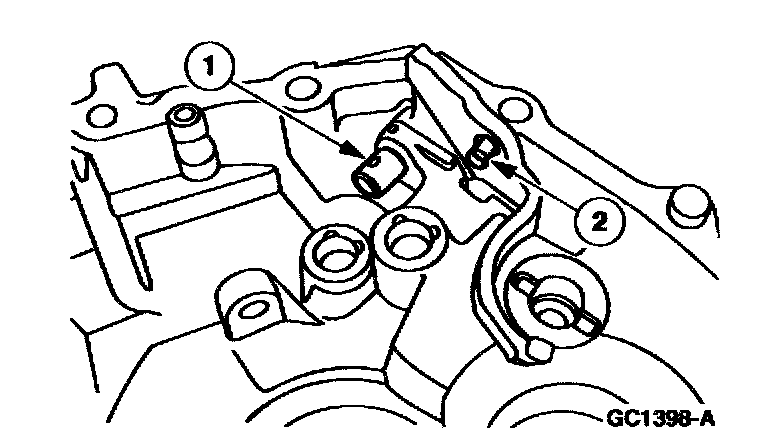 1
2
GC1398-A