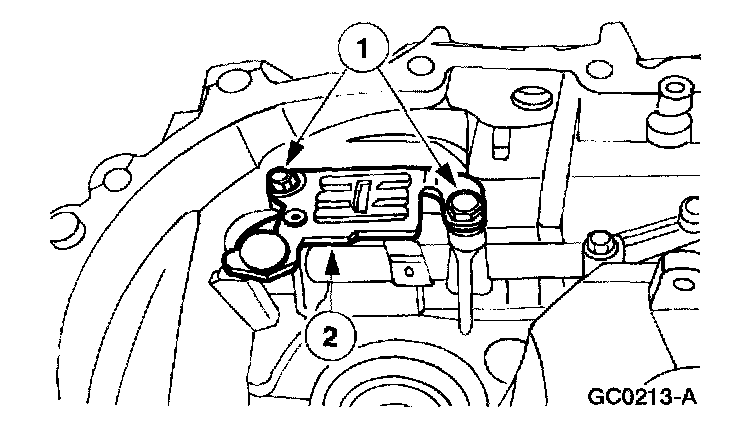 1
2
GC0213-A