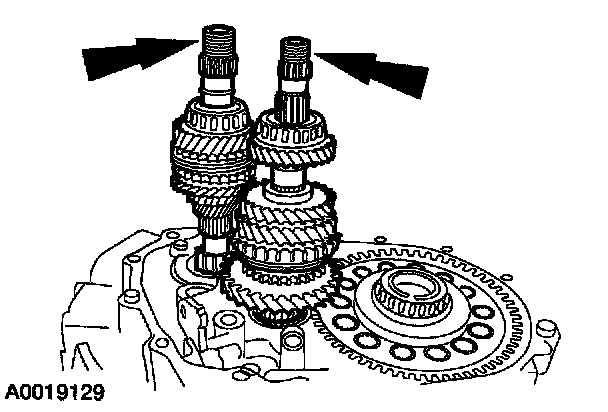 A0019129