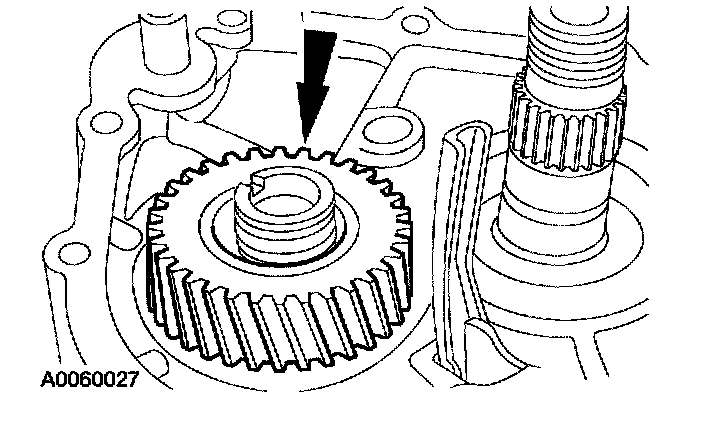 A0060027