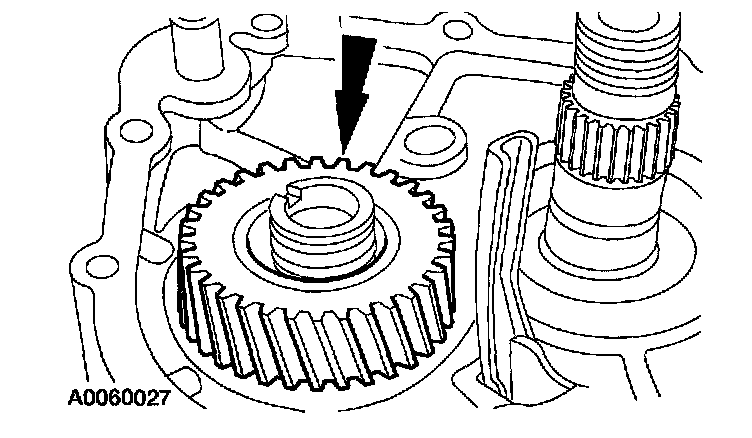 A0060027