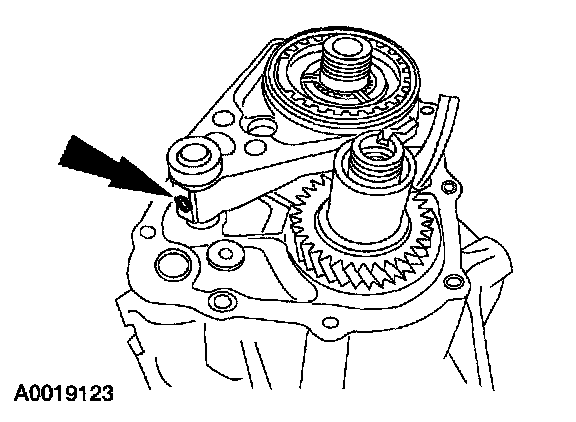 A0019123