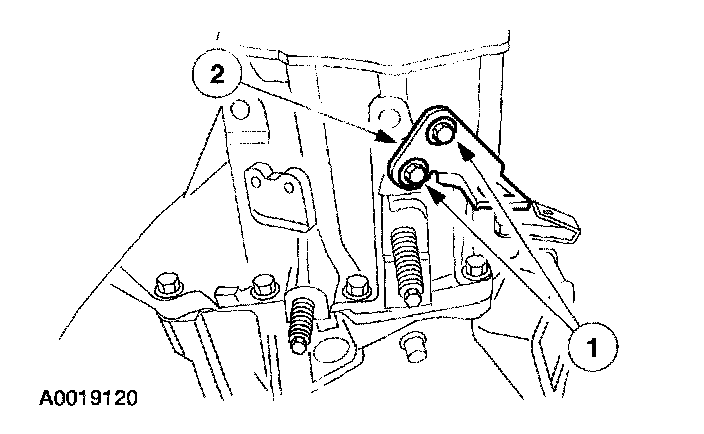 2

1

A0019120