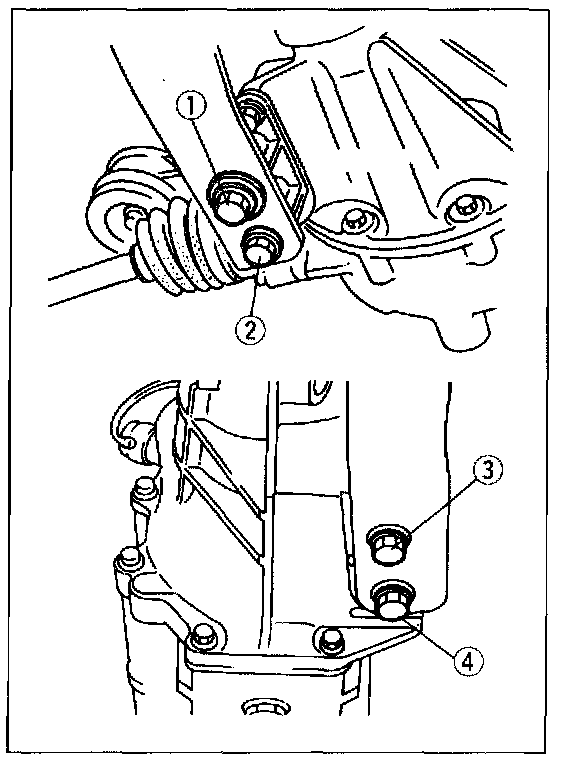 ①
②
③
④