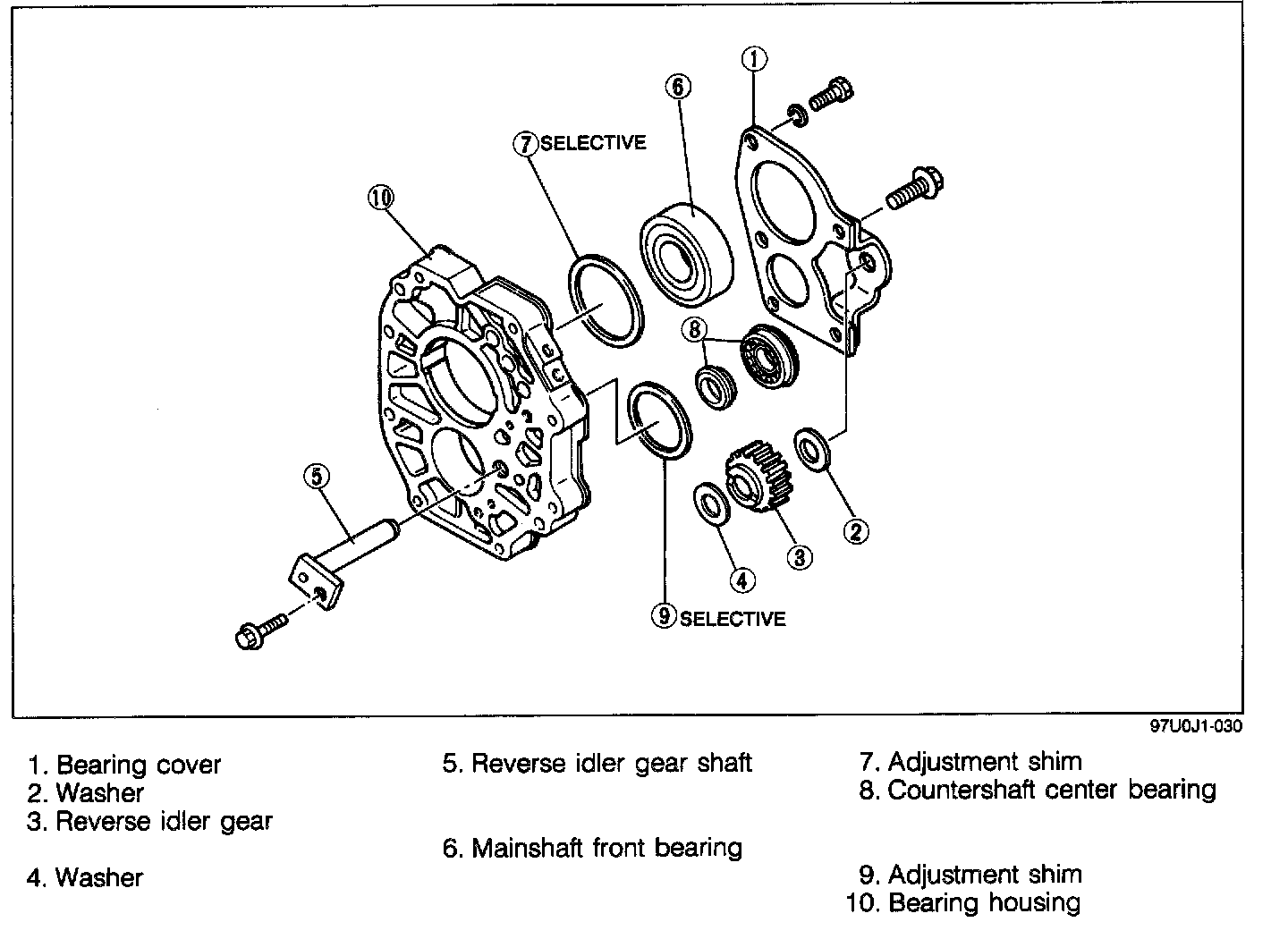 1
6
7 SELECTIVE
10
8
5
2
3
4
9 SELECTIVE

97U0J1-030

1. Bearing cover
2. Washer
3. Reverse idler gear

4. Washer

5. Reverse idler gear shaft

6. Mainshaft front bearing

7. Adjustment shim
8. Countershaft center bearing

9. Adjustment shim
10. Bearing housing