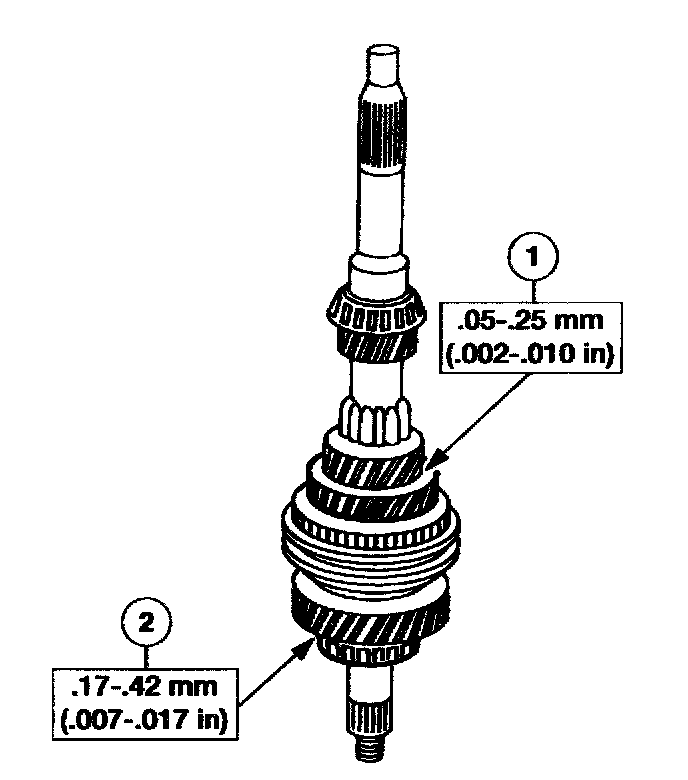 1

.05-.25 mm
(.002-.010 in)

2

.17-.42 mm
(.007-.017 in)