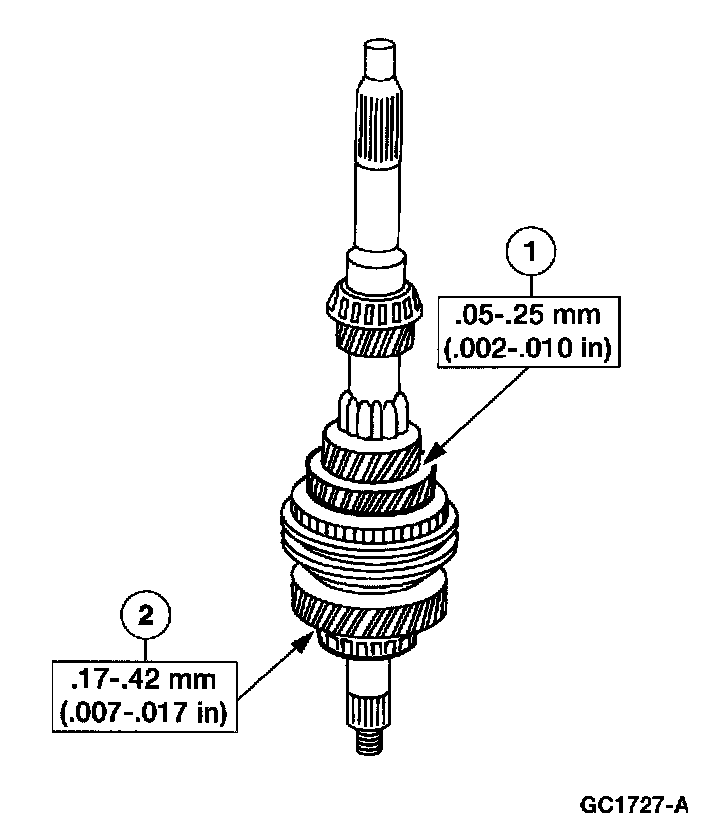 1

.05-.25 mm
(.002-.010 in)

2

.17-.42 mm
(.007-.017 in)

GC1727-A