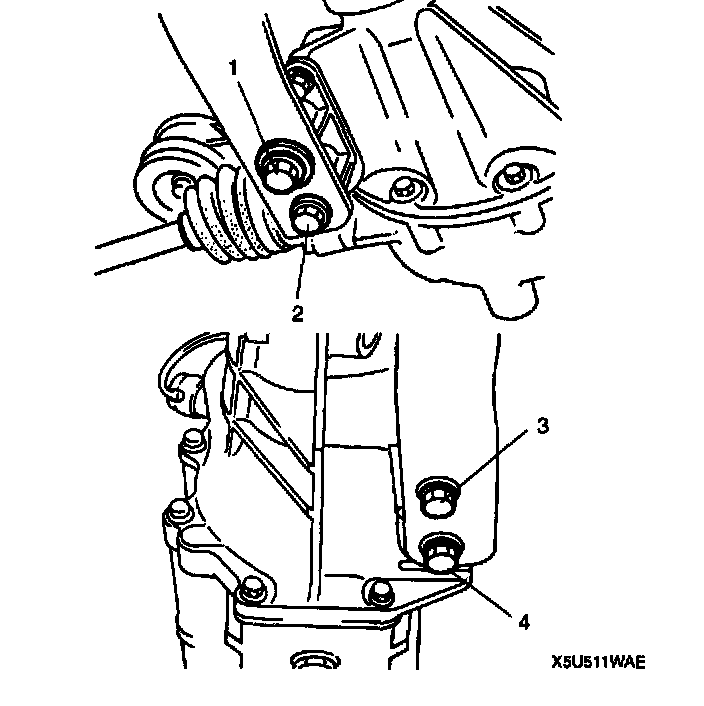 1
2
3
4
X5U511WAE