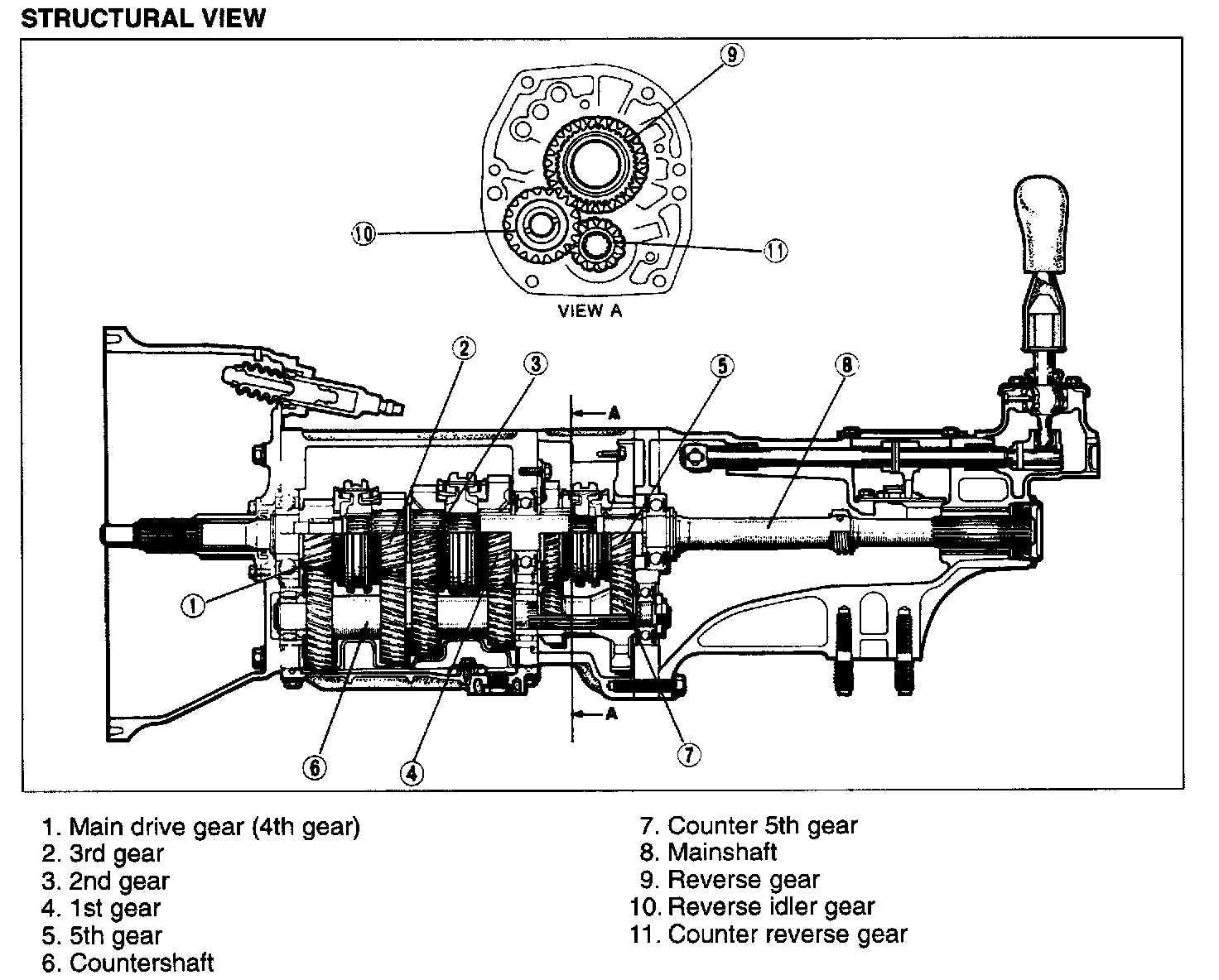 STRUCTURAL VIEW

9

10

11

VIEW A

2

3

5

8

A

1

A

6

4

7

1. Main drive gear (4th gear)
2. 3rd gear
3. 2nd gear
4. 1st gear
5. 5th gear
6. Countershaft

7. Counter 5th gear
8. Mainshaft
9. Reverse gear
10. Reverse idler gear
11. Counter reverse gear