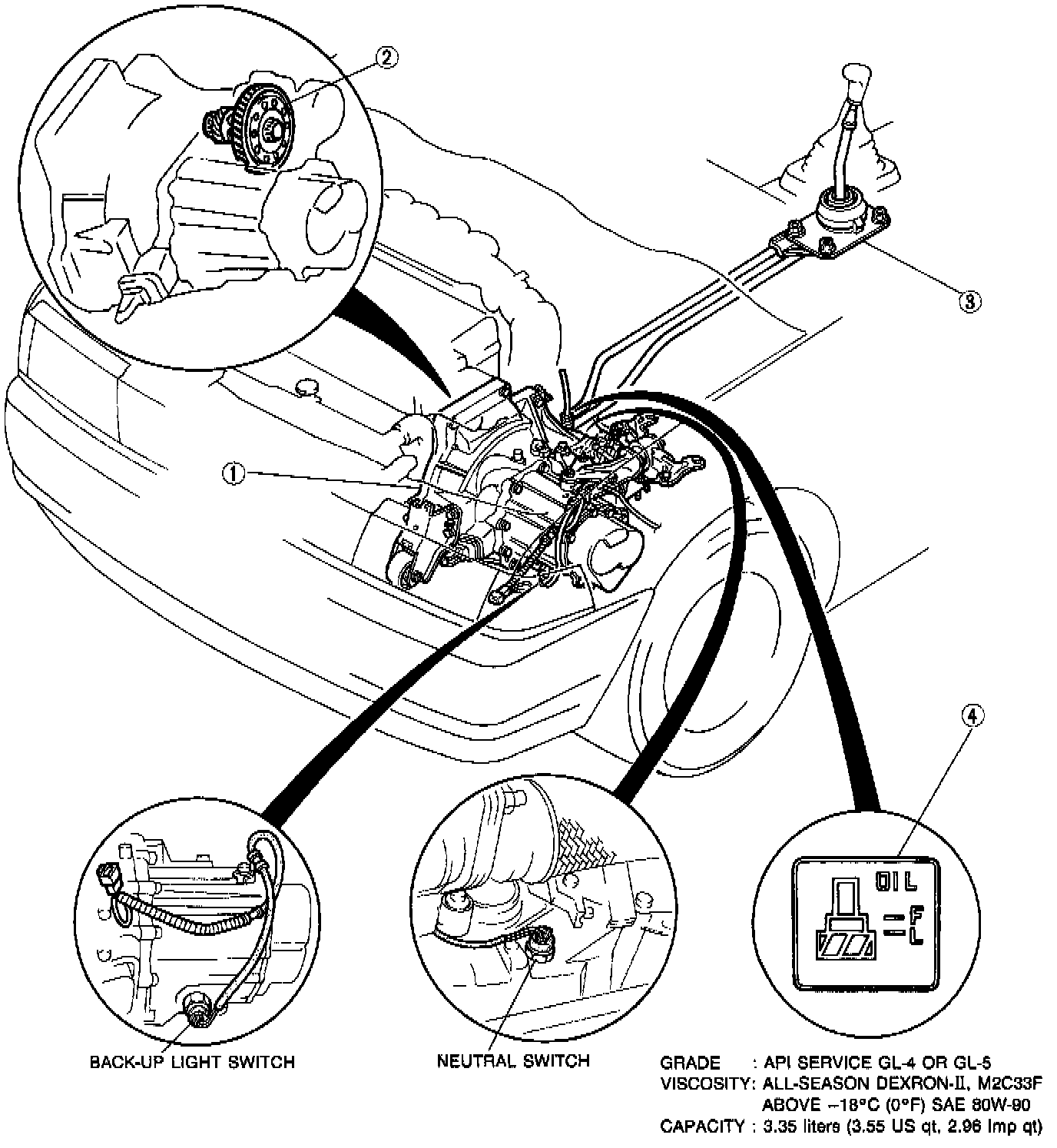 ②

③

①

④

OIL
F
L

BACK-UP LIGHT SWITCH

NEUTRAL SWITCH

GRADE : API SERVICE GL-4 OR GL-5
VISCOSITY: ALL-SEASON DEXRON-II, M2C33F
ABOVE −18°C (0°F) SAE 80W-90
CAPACITY : 3.35 liters (3.55 US qt, 2.96 Imp qt)