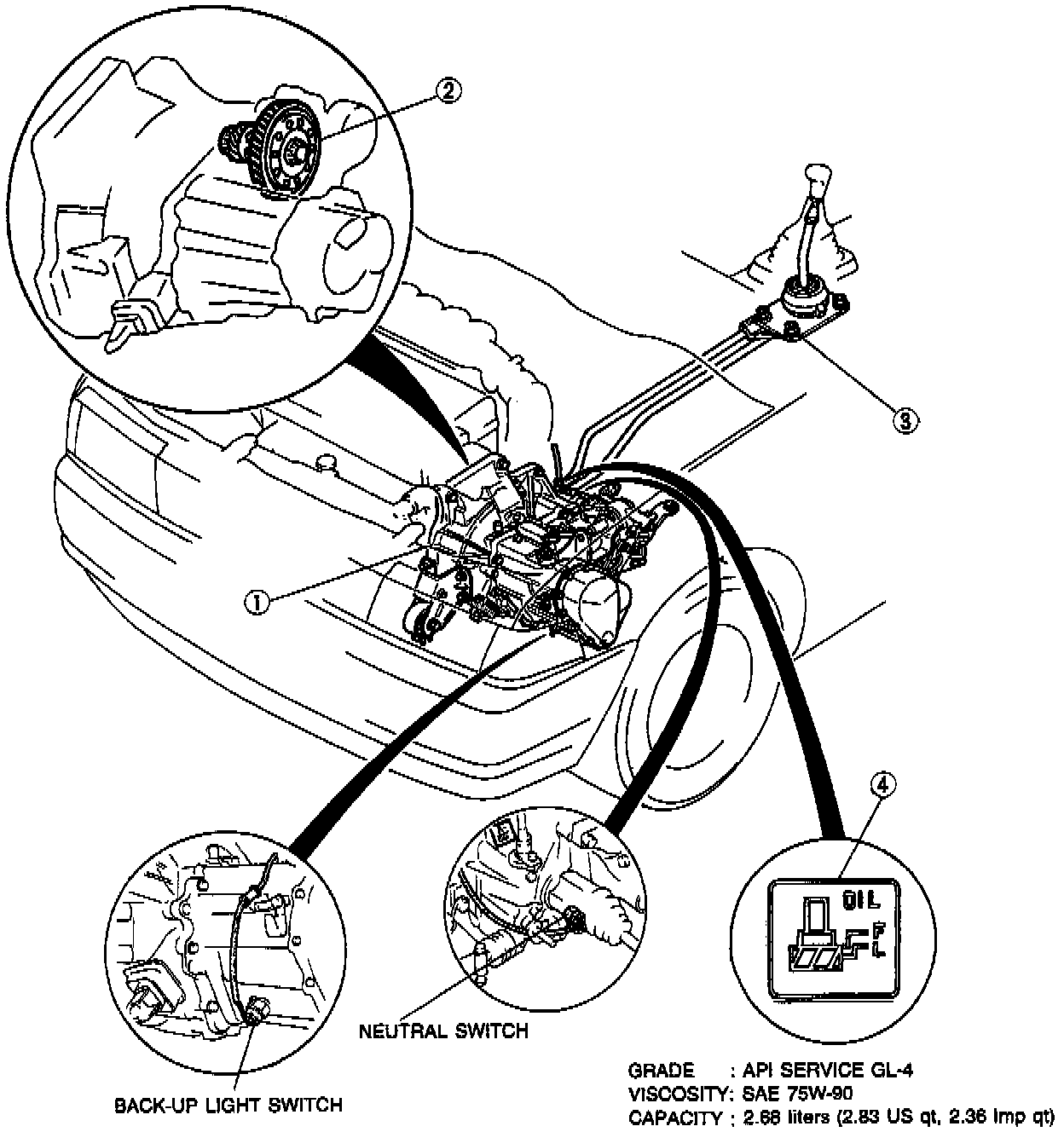 ②
③
①
④
OIL
F
L
NEUTRAL SWITCH
BACK-UP LIGHT SWITCH
GRADE : API SERVICE GL-4
VISCOSITY: SAE 75W-90
CAPACITY : 2.68 liters (2.83 US qt, 2.36 Imp qt)