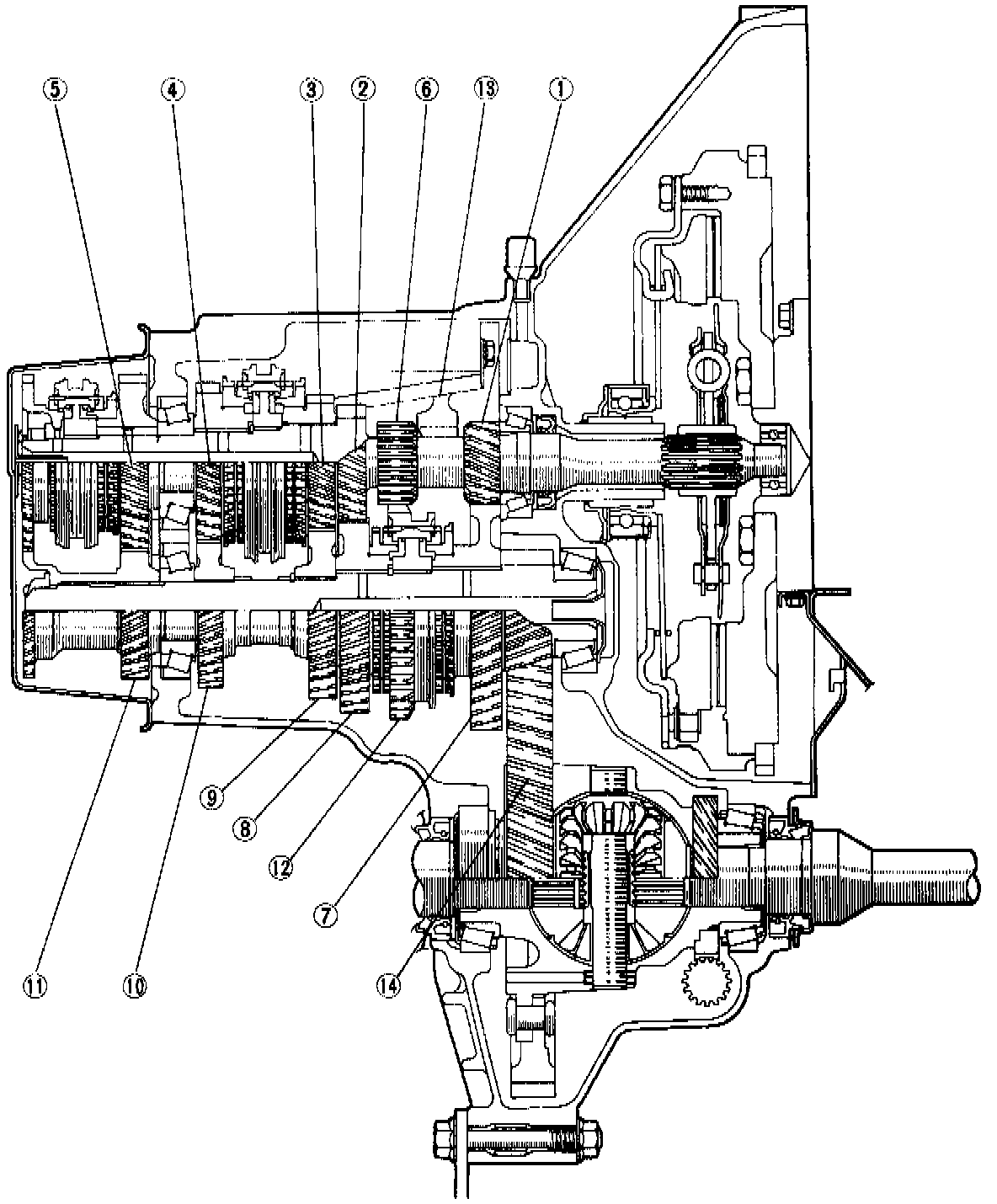 ⑤ ④ ③ ② ⑥ ⑬ ①

⑨ ⑧ ⑫ ⑦

⑪ ⑩ ⑭