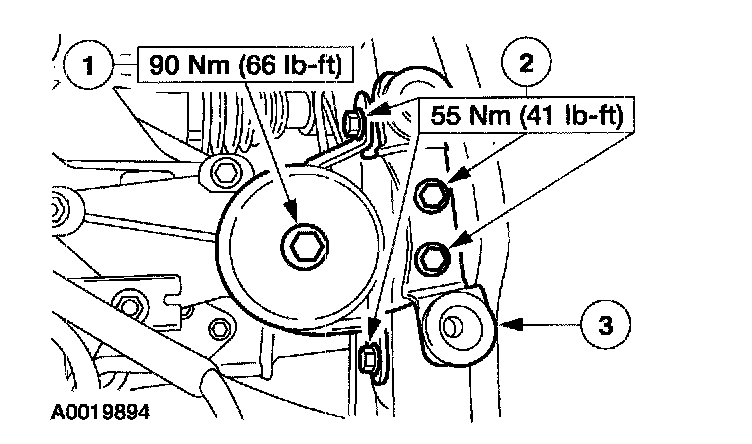 1
90 Nm (66 lb-ft)
2
55 Nm (41 lb-ft)
3
A0019894