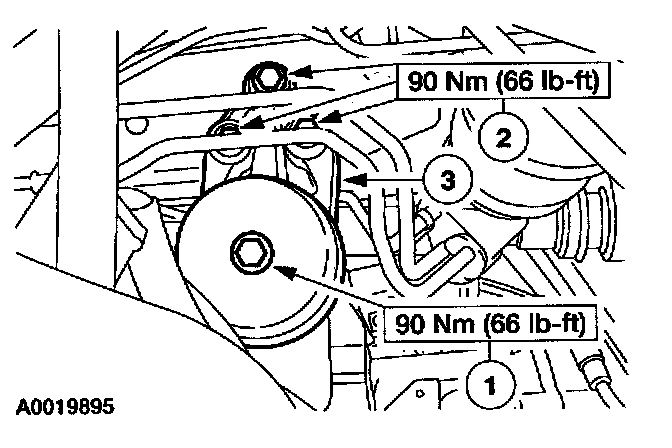 90 Nm (66 lb-ft)

2

3

90 Nm (66 lb-ft)

1

A0019895