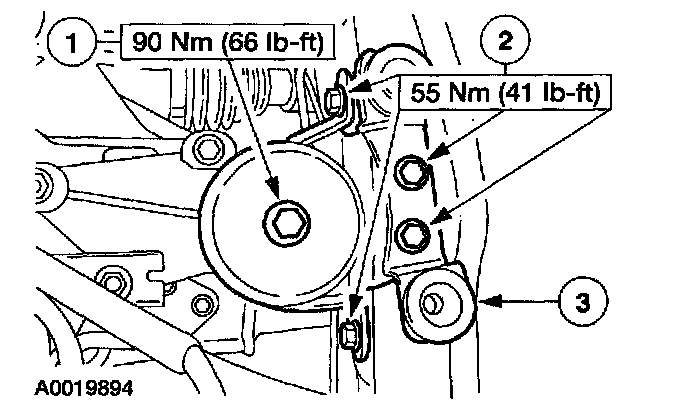 1
90 Nm (66 lb-ft)
2
55 Nm (41 lb-ft)
3
A0019894