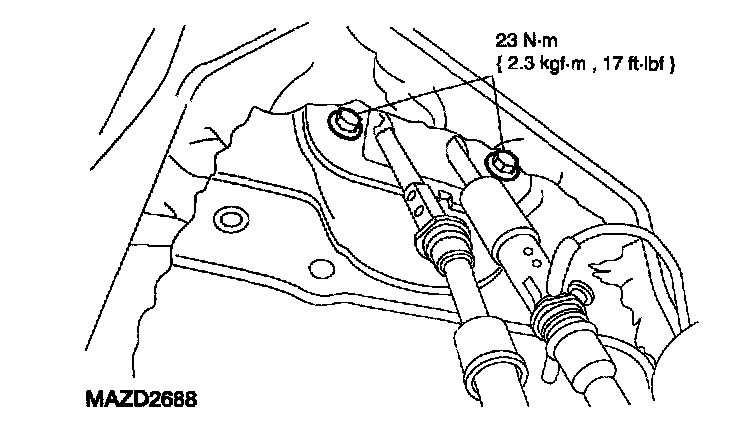 23 N·m
{ 2.3 kgf·m , 17 ft·lbf }

MAZD2688