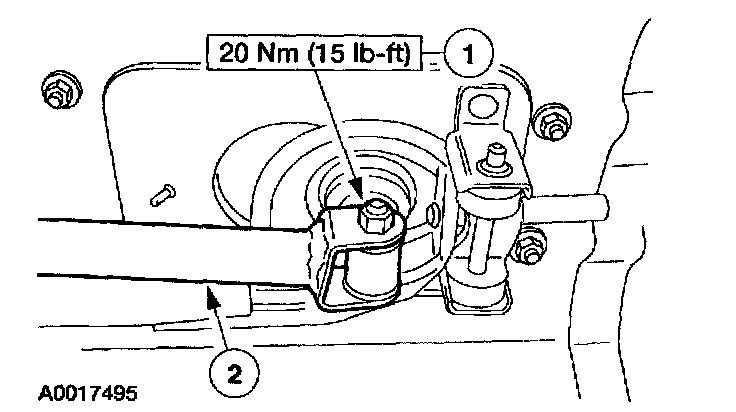 20 Nm (15 lb-ft)
1
2
A0017495