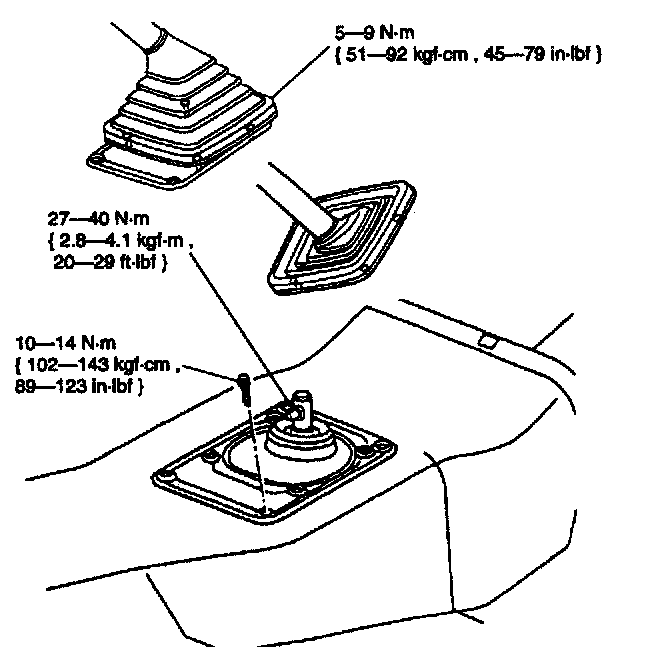 5—9 N·m
{ 51—92 kgf·cm , 45—79 in·lbf }

27—40 N·m
{ 2.8—4.1 kgf·m ,
20—29 ft·lbf }

10—14 N·m
{ 102—143 kgf·cm ,
89—123 in·lbf }