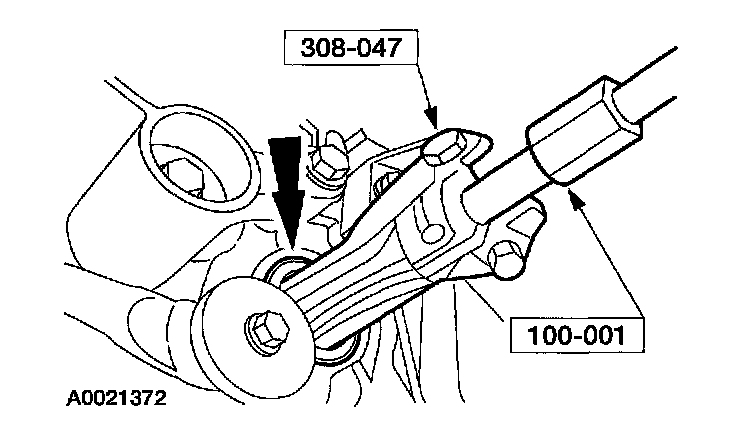 308-047

100-001

A0021372