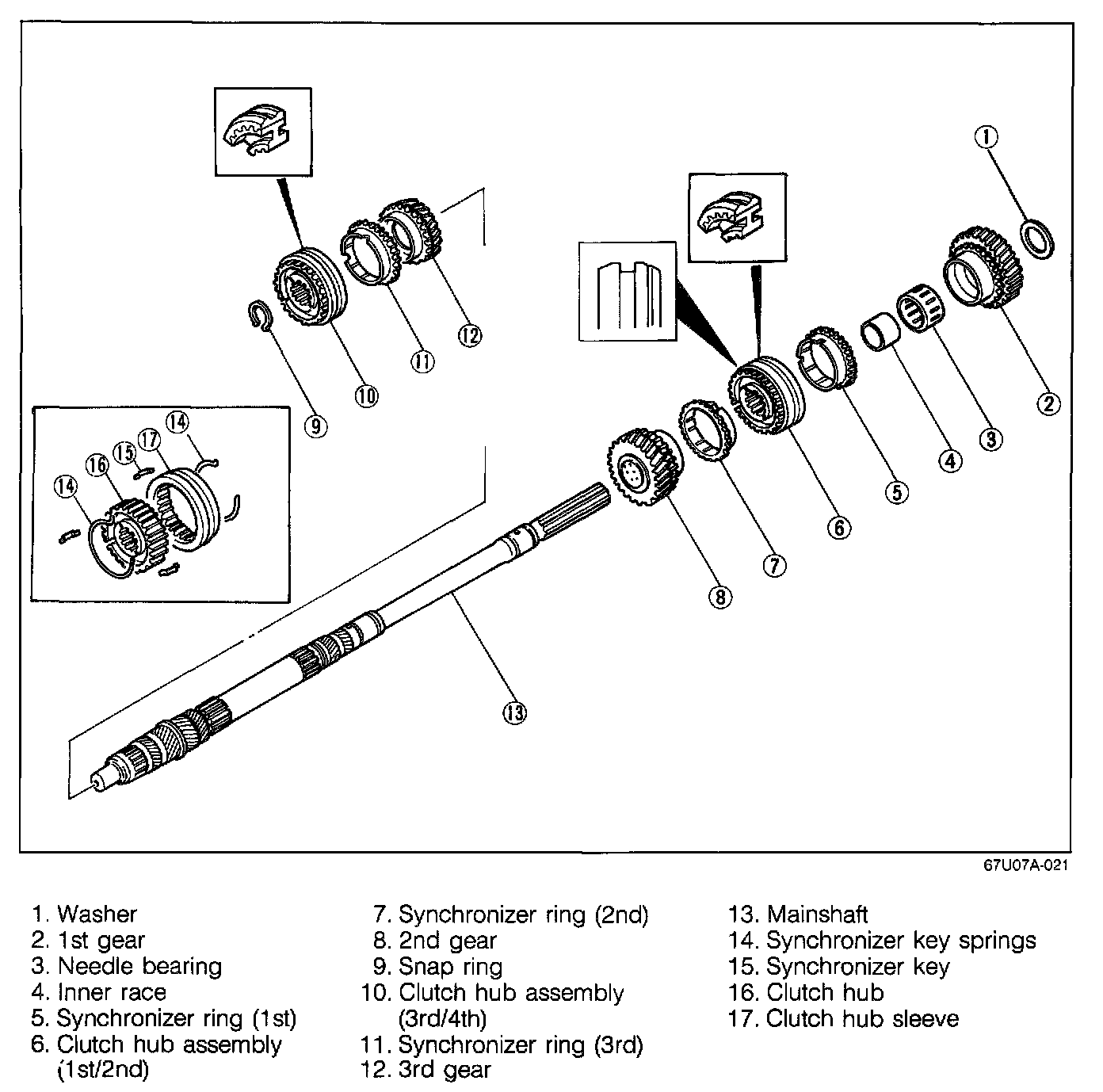 1
2
3
4
5
6
7
8
9
10
11
12
13
14
15
16
17
14

67U07A-021

1. Washer
2. 1st gear
3. Needle bearing
4. Inner race
5. Synchronizer ring (1st)
6. Clutch hub assembly (1st/2nd)

7. Synchronizer ring (2nd)
8. 2nd gear
9. Snap ring
10. Clutch hub assembly (3rd/4th)
11. Synchronizer ring (3rd)
12. 3rd gear

13. Mainshaft
14. Synchronizer key springs
15. Synchronizer key
16. Clutch hub
17. Clutch hub sleeve