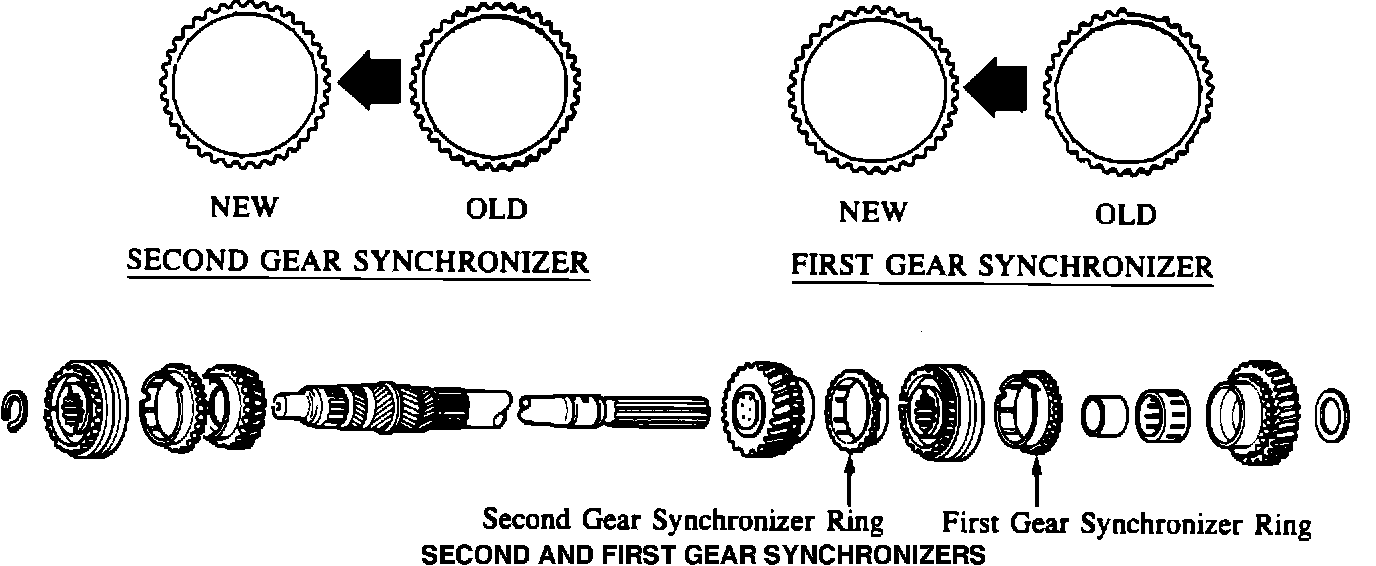 NEW OLD

SECOND GEAR SYNCHRONIZER

NEW OLD

FIRST GEAR SYNCHRONIZER

Second Gear Synchronizer Ring First Gear Synchronizer Ring

SECOND AND FIRST GEAR SYNCHRONIZERS