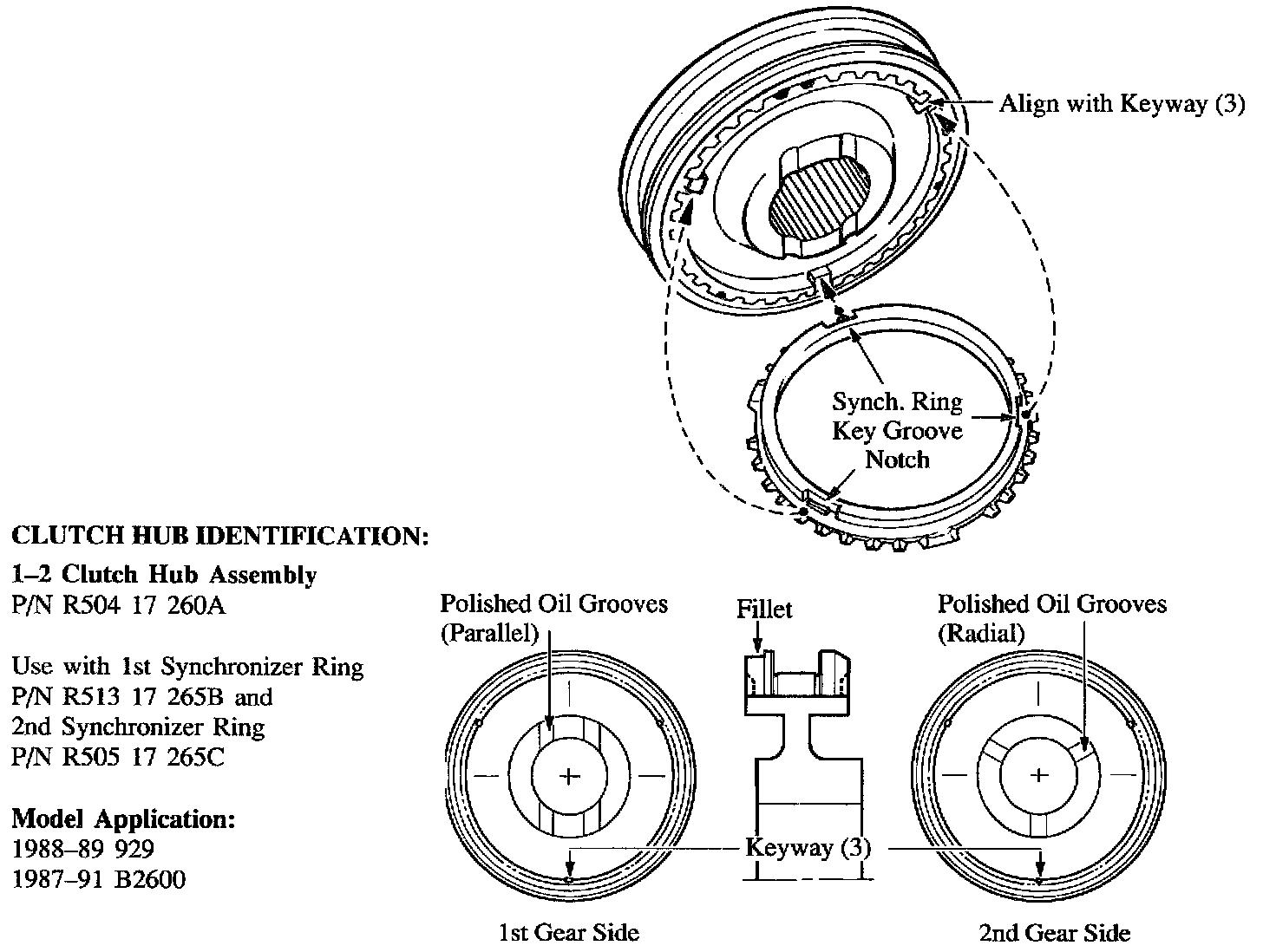 Align with Keyway (3)

Synch. Ring Key Groove Notch

CLUTCH HUB IDENTIFICATION:

1–2 Clutch Hub Assembly
P/N R504 17 260A

Use with 1st Synchronizer Ring
P/N R513 17 265B and
2nd Synchronizer Ring
P/N R505 17 265C

Model Application:
1988–89 929
1987–91 B2600

Polished Oil Grooves
(Parallel)

Fillet

Polished Oil Grooves
(Radial)

Keyway (3)

1st Gear Side

2nd Gear Side