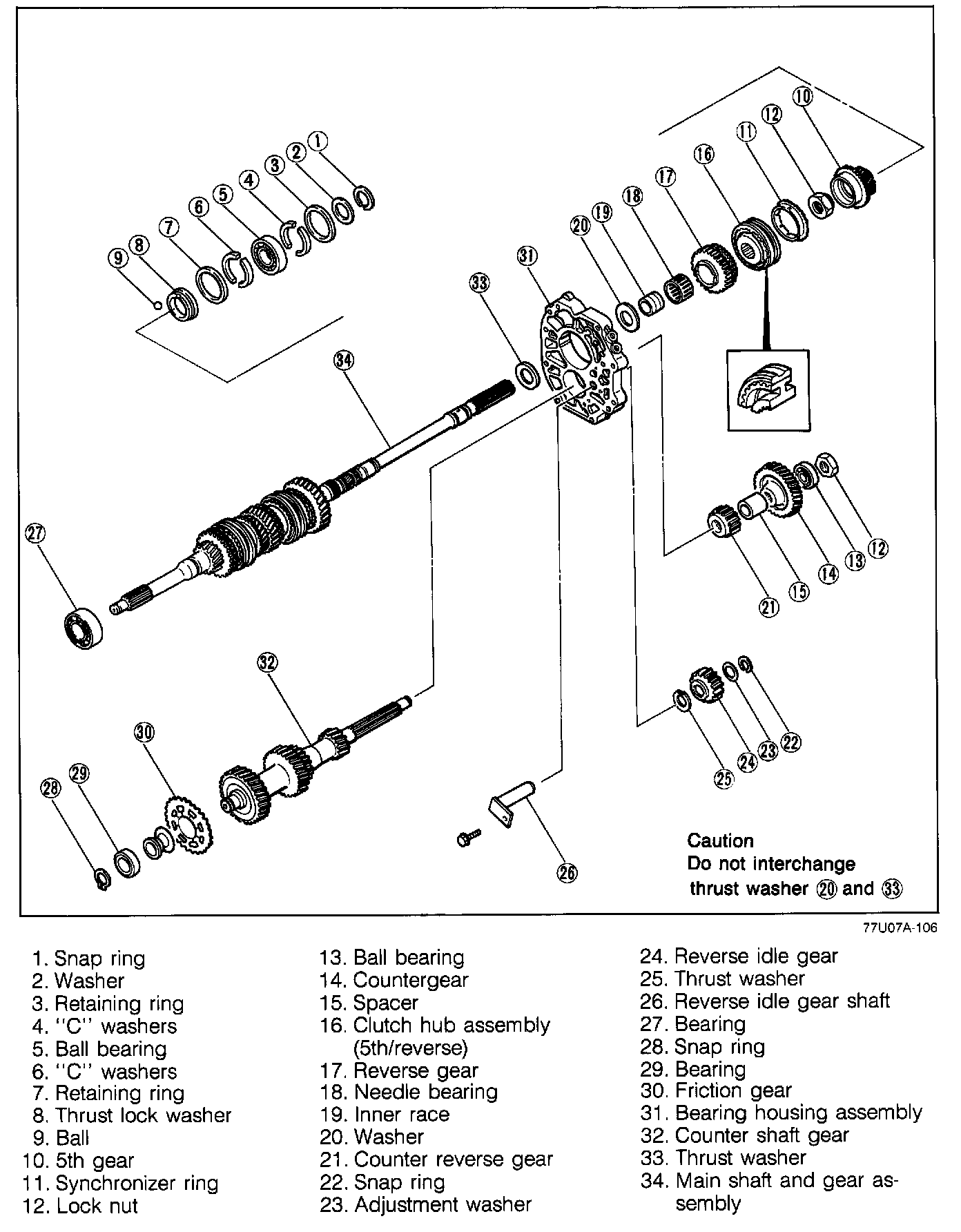 1
2
3
4
5
6
7
8
9
10
12
11
16
17
18
19
20
31
33
34
27
12
13
14
15
21
32
30
29
28
22
23
24
25
26

Caution
Do not interchange thrust washer ⑳ and ㉝

77U07A-106

1. Snap ring
2. Washer
3. Retaining ring
4. "C" washers
5. Ball bearing
6. "C" washers
7. Retaining ring
8. Thrust lock washer
9. Ball
10. 5th gear
11. Synchronizer ring
12. Lock nut

13. Ball bearing
14. Countergear
15. Spacer
16. Clutch hub assembly (5th/reverse)
17. Reverse gear
18. Needle bearing
19. Inner race
20. Washer
21. Counter reverse gear
22. Snap ring
23. Adjustment washer

24. Reverse idle gear
25. Thrust washer
26. Reverse idle gear shaft
27. Bearing
28. Snap ring
29. Bearing
30. Friction gear
31. Bearing housing assembly
32. Counter shaft gear
33. Thrust washer
34. Main shaft and gear assembly