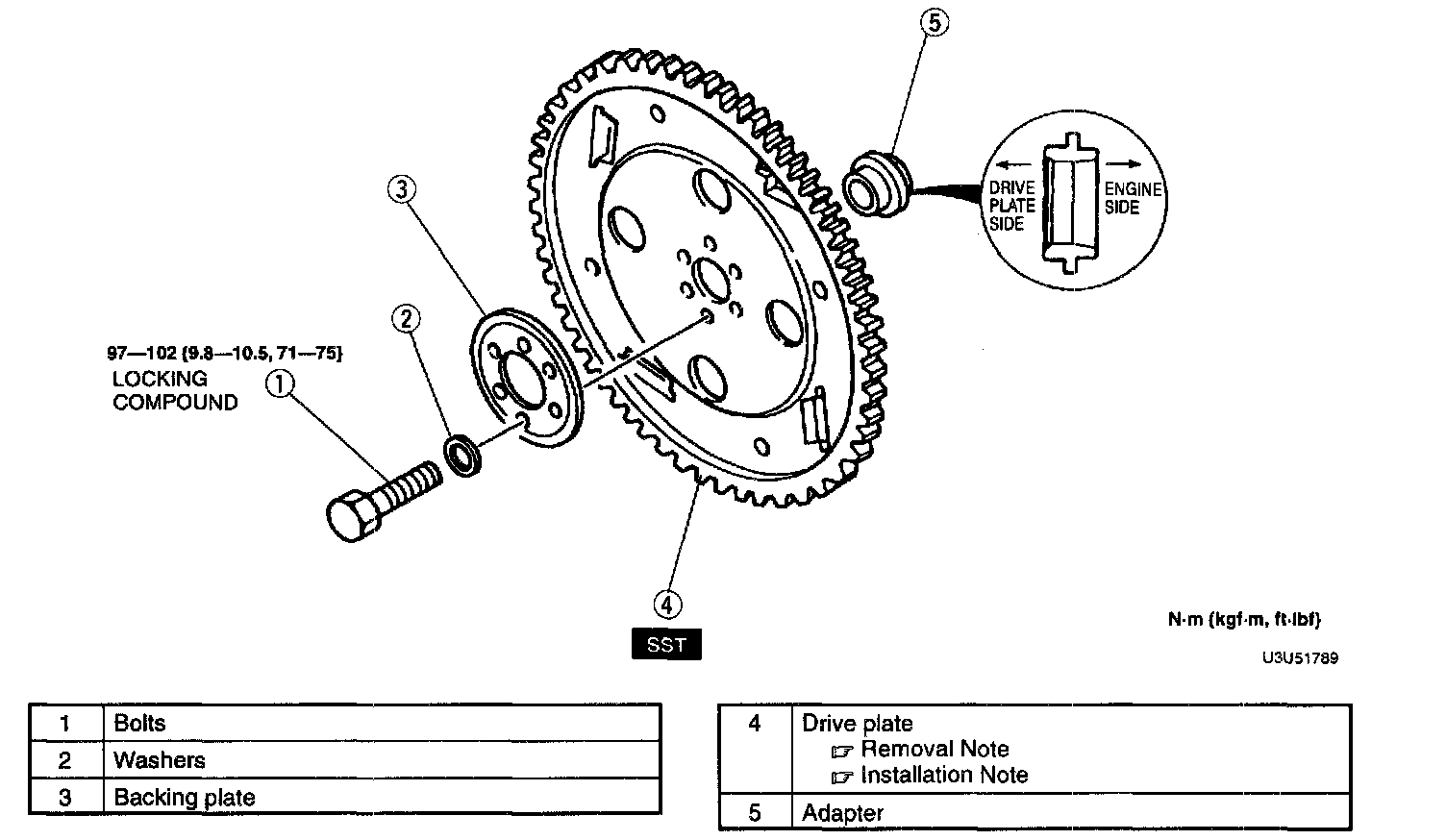 5

DRIVE PLATE SIDE

ENGINE SIDE

3

2

97—102 {9.8—10.5, 71—75}
LOCKING COMPOUND

1

4

SST

N·m {kgf·m, ft·lbf}

U3U51789

| 1 | Bolts |
|---|---|
| 2 | Washers |
| 3 | Backing plate |

| 4 | Drive plate ☞ Removal Note ☞ Installation Note |
|---|---|
| 5 | Adapter |