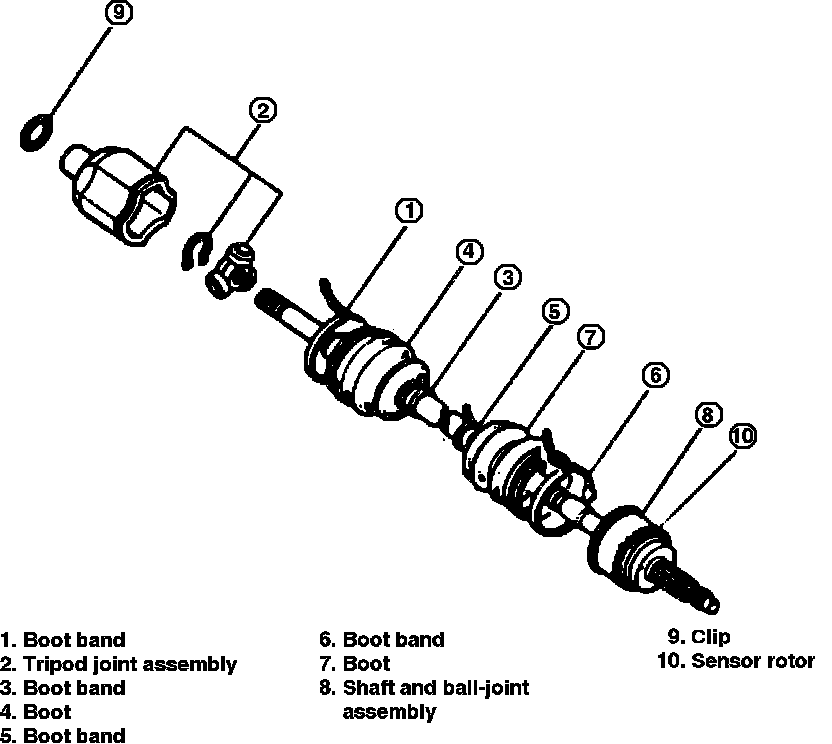 9
2
1
4
3
5
7
6
8
10

1. Boot band
2. Tripod joint assembly
3. Boot band
4. Boot
5. Boot band

6. Boot band
7. Boot
8. Shaft and ball-joint assembly

9. Clip
10. Sensor rotor