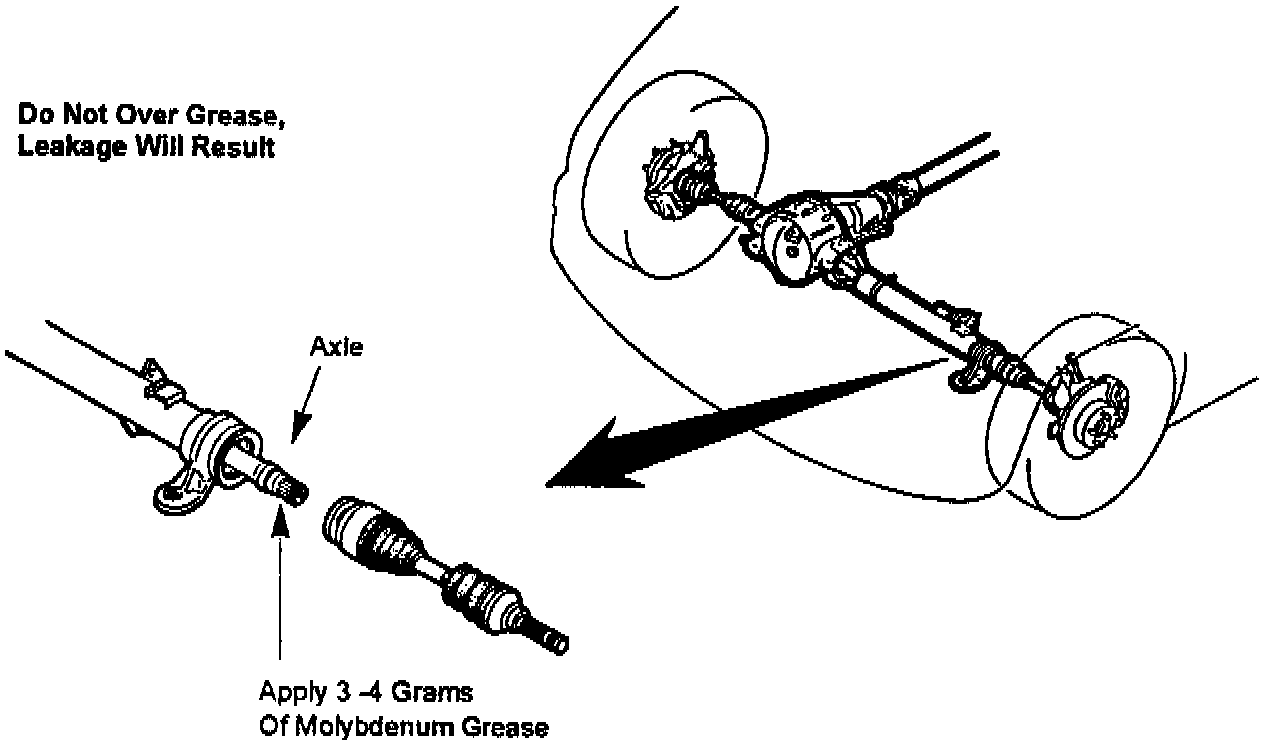 Do Not Over Grease,
Leakage Will Result

Axle

Apply 3 -4 Grams
Of Molybdenum Grease