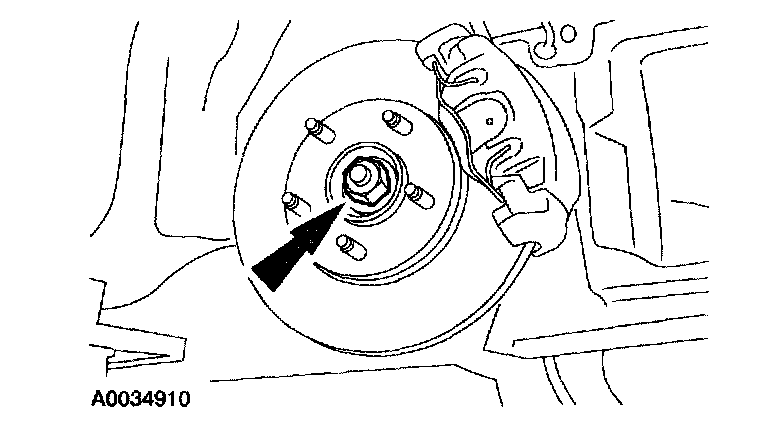 A0034910