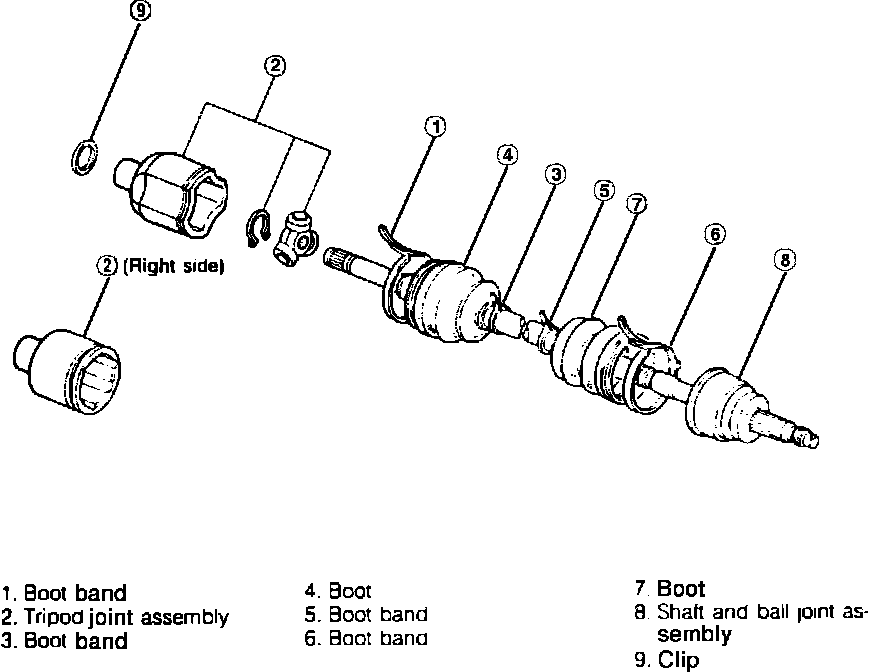 9

2

1

4

3

5

7

6

8

2 (Right side)

1. Boot band
2. Tripod joint assembly
3. Boot band

4. Boot
5. Boot band
6. Boot band

7. Boot
8. Shaft and ball joint assembly
9. Clip