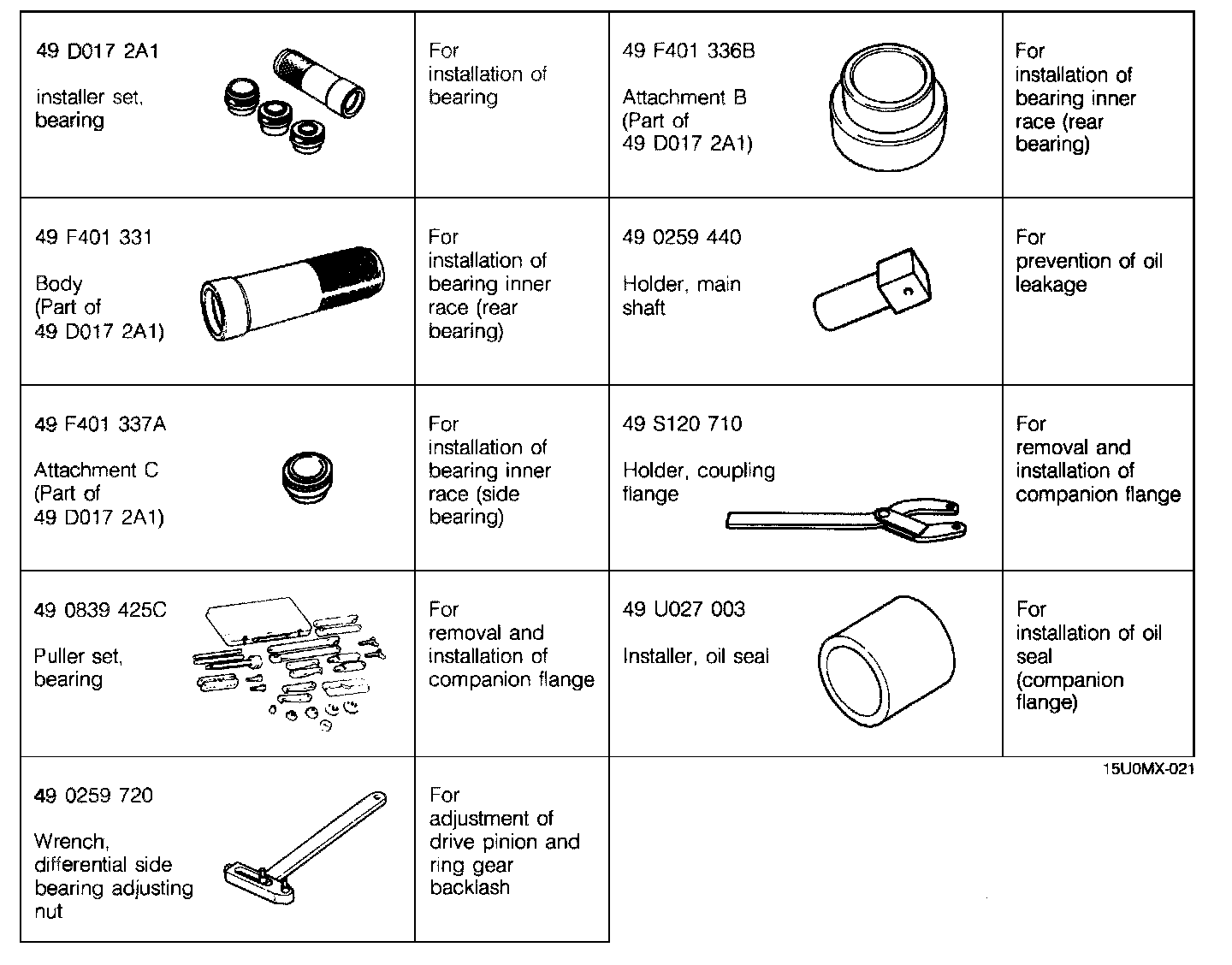 | | | | |
|---|---|---|---|
| 49 D017 2A1 installer set, bearing | For installation of bearing | 49 F401 336B Attachment B (Part of 49 D017 2A1) | For installation of bearing inner race (rear bearing) |
| 49 F401 331 Body (Part of 49 D017 2A1) | For installation of bearing inner race (rear bearing) | 49 0259 440 Holder, main shaft | For prevention of oil leakage |
| 49 F401 337A Attachment C (Part of 49 D017 2A1) | For installation of bearing inner race (side bearing) | 49 S120 710 Holder, coupling flange | For removal and installation of companion flange |
| 49 0839 425C Puller set, bearing | For removal and installation of companion flange | 49 U027 003 Installer, oil seal | For installation of oil seal (companion flange) |
| 49 0259 720 Wrench, differential side bearing adjusting nut | For adjustment of drive pinion and ring gear backlash | | |

15U0MX-021