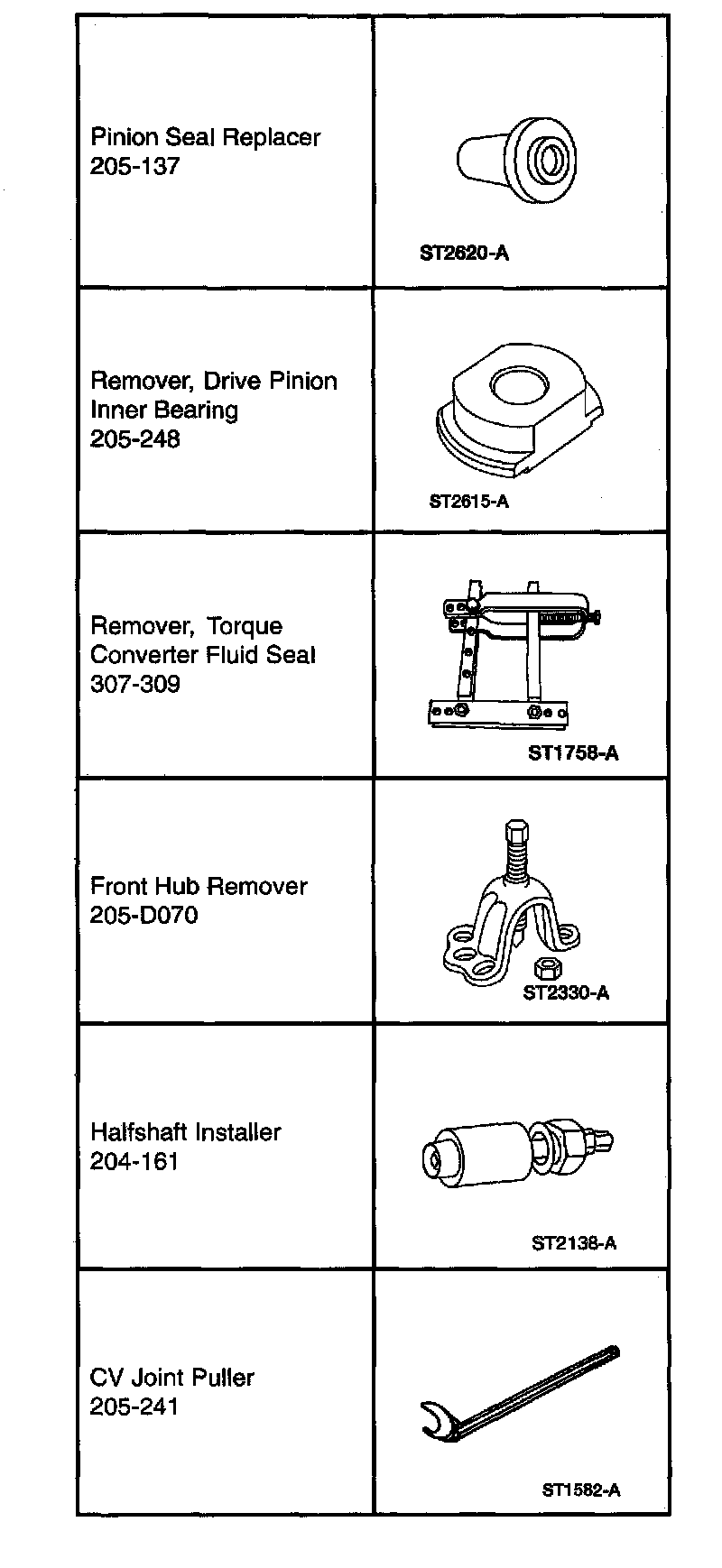 | | |
|---|---|
| Pinion Seal Replacer 205-137 | ST2620-A |
| Remover, Drive Pinion Inner Bearing 205-248 | ST2615-A |
| Remover, Torque Converter Fluid Seal 307-309 | ST1758-A |
| Front Hub Remover 205-D070 | ST2330-A |
| Halfshaft Installer 204-161 | ST2138-A |
| CV Joint Puller 205-241 | ST1582-A |