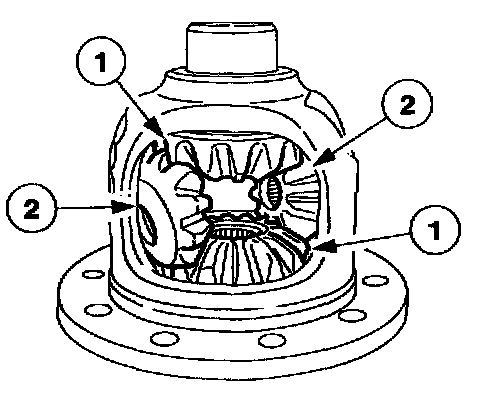 1
2
2
1