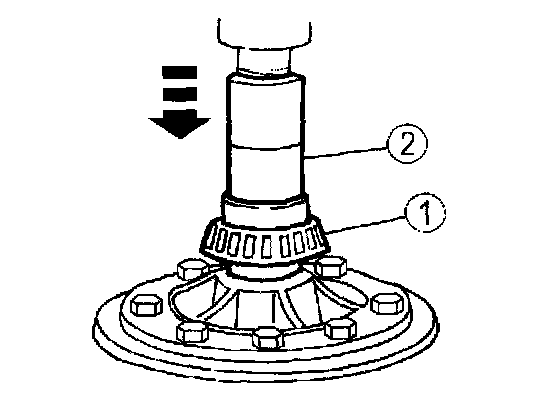 2
1