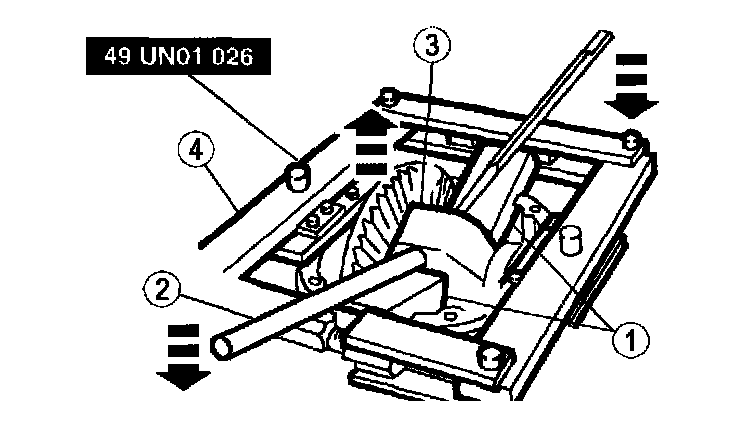 49 UN01 026
3
4
2
1