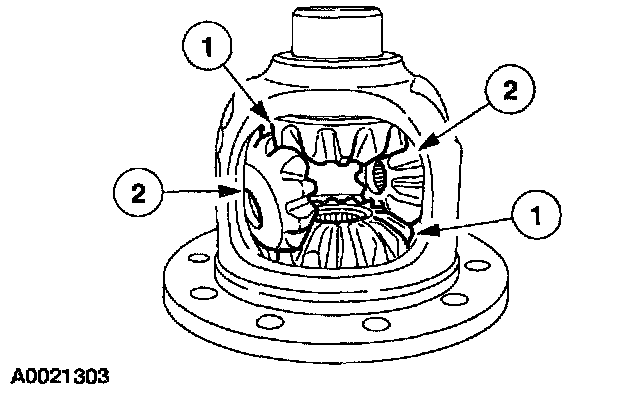 1
2
2
1
A0021303