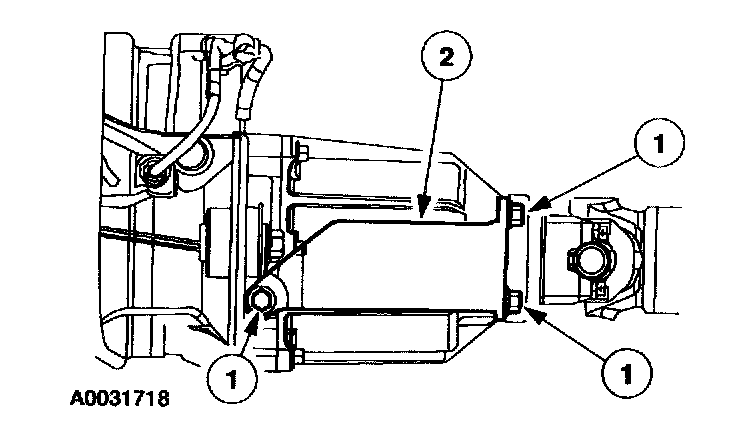 2

1

1

1

A0031718