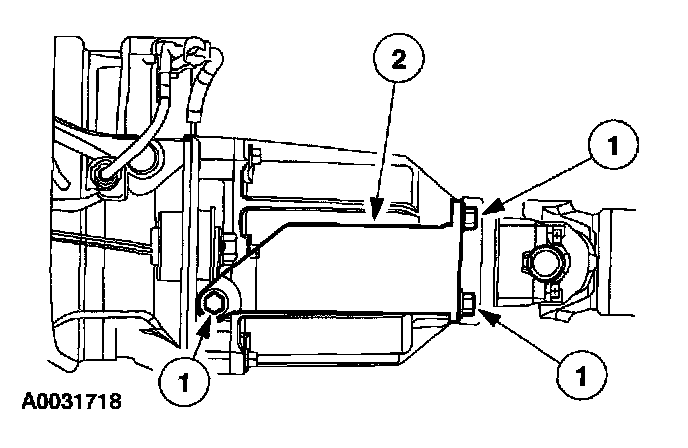 2

1

1

1

A0031718