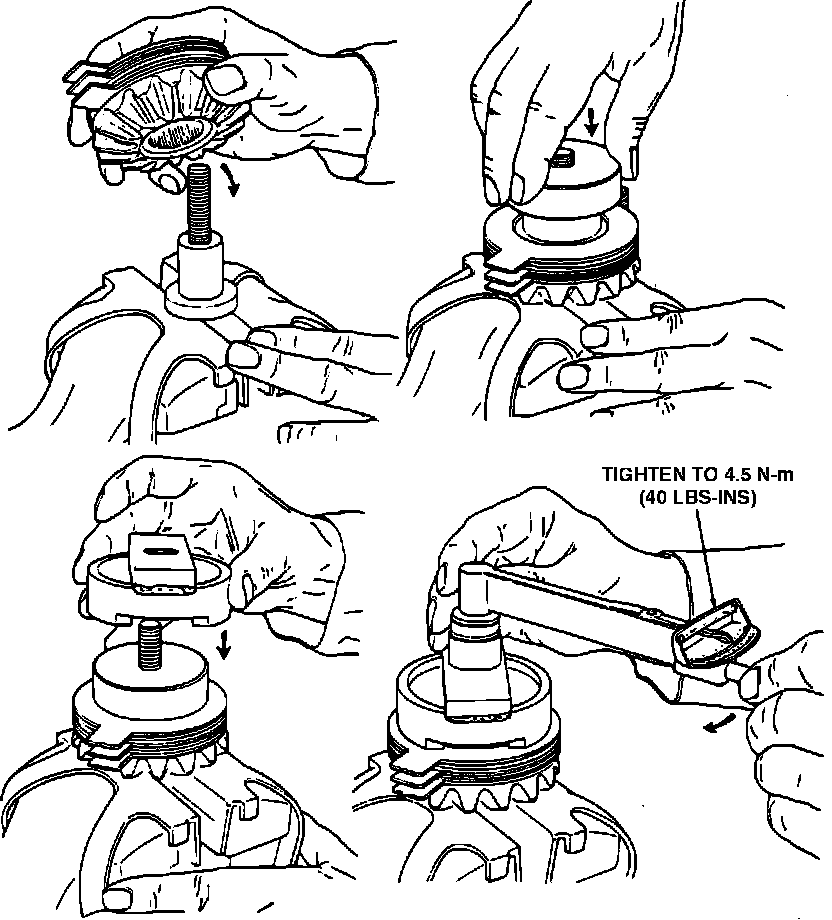 TIGHTEN TO 4.5 N-m
(40 LBS-INS)