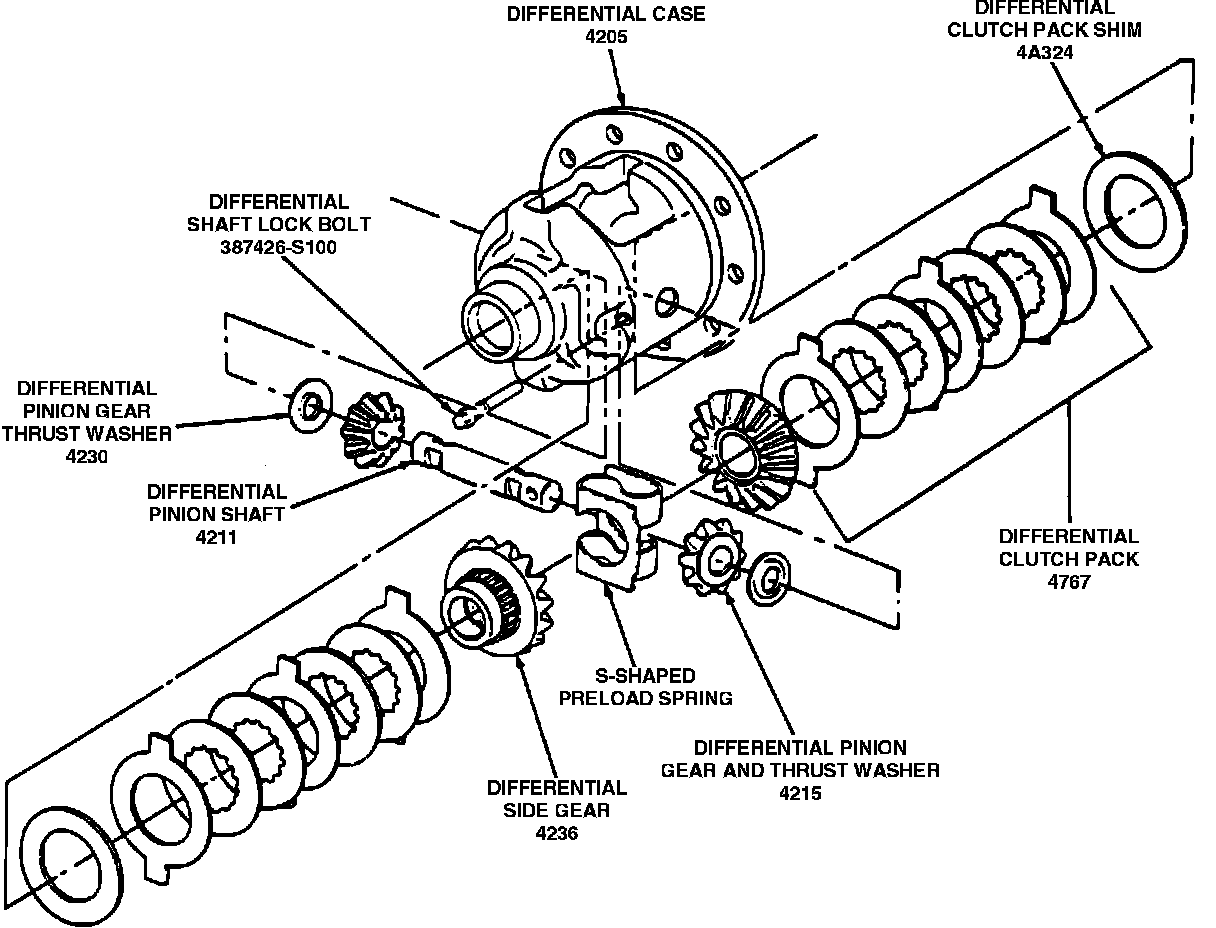 DIFFERENTIAL CASE
4205

DIFFERENTIAL
CLUTCH PACK SHIM
4A324

DIFFERENTIAL
SHAFT LOCK BOLT
387426-S100

DIFFERENTIAL
PINION GEAR
THRUST WASHER
4230

DIFFERENTIAL
PINION SHAFT
4211

DIFFERENTIAL
CLUTCH PACK
4767

S-SHAPED
PRELOAD SPRING

DIFFERENTIAL PINION
GEAR AND THRUST WASHER
4215

DIFFERENTIAL
SIDE GEAR
4236