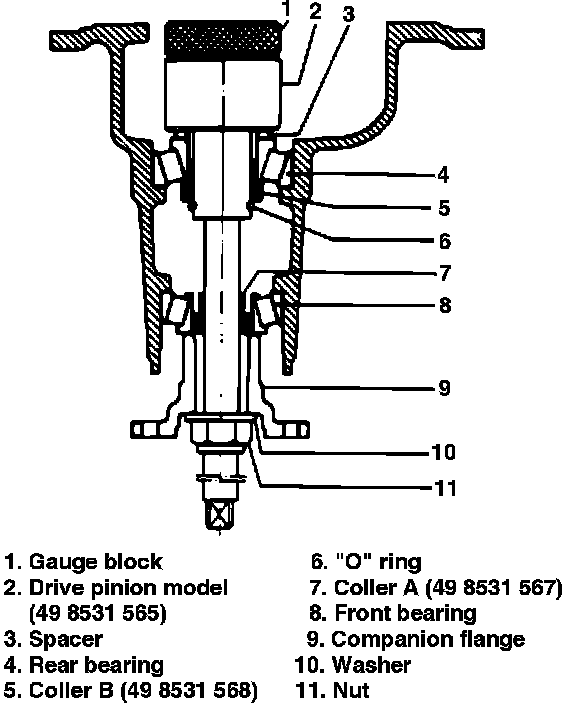 1
2
3
4
5
6
7
8
9
10
11

1. Gauge block
2. Drive pinion model (49 8531 565)
3. Spacer
4. Rear bearing
5. Coller B (49 8531 568)

6. "O" ring
7. Coller A (49 8531 567)
8. Front bearing
9. Companion flange
10. Washer
11. Nut