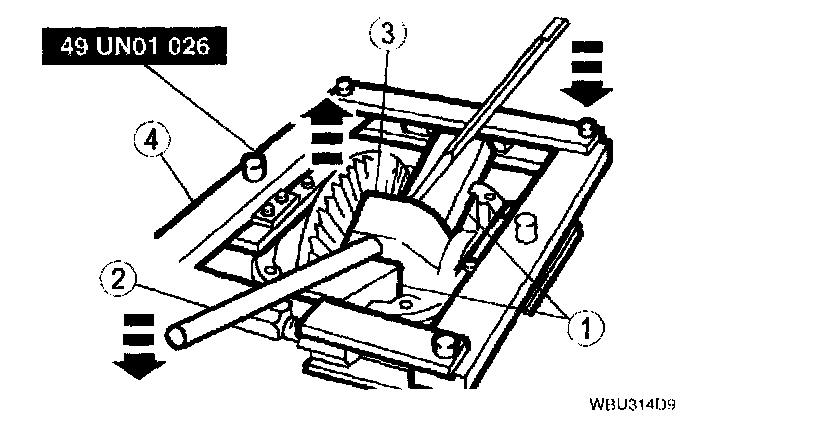 49 UN01 026

3

4

2

1

WBU314D9