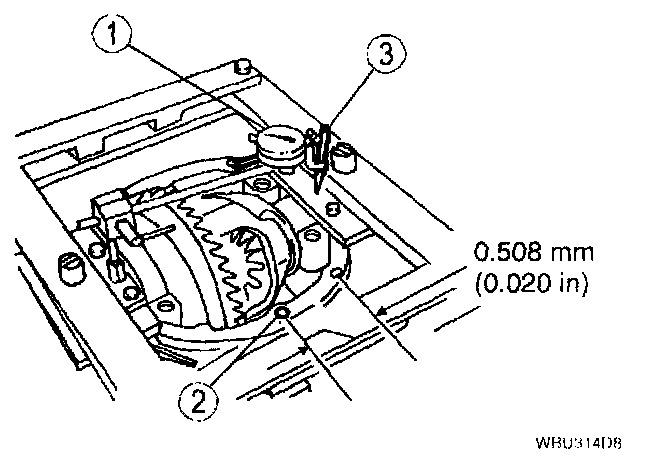 1
3
0.508 mm
(0.020 in)
2
WBU314D8